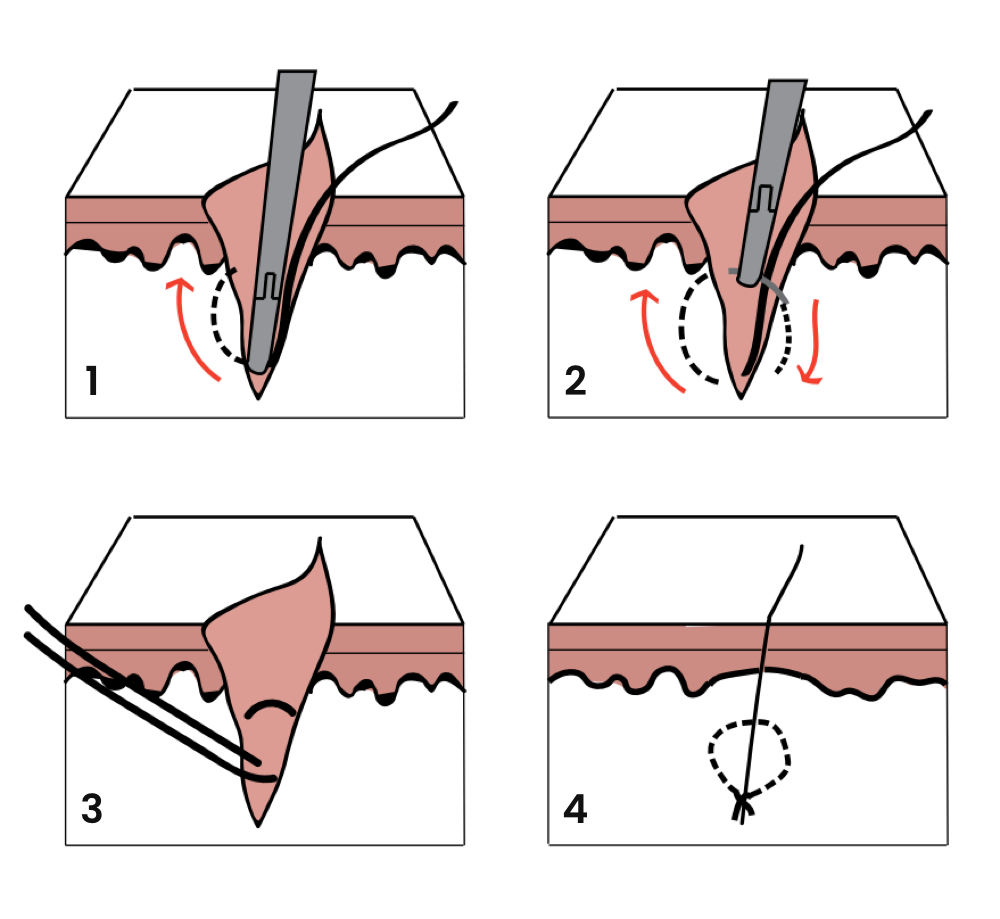 1

2

3

4